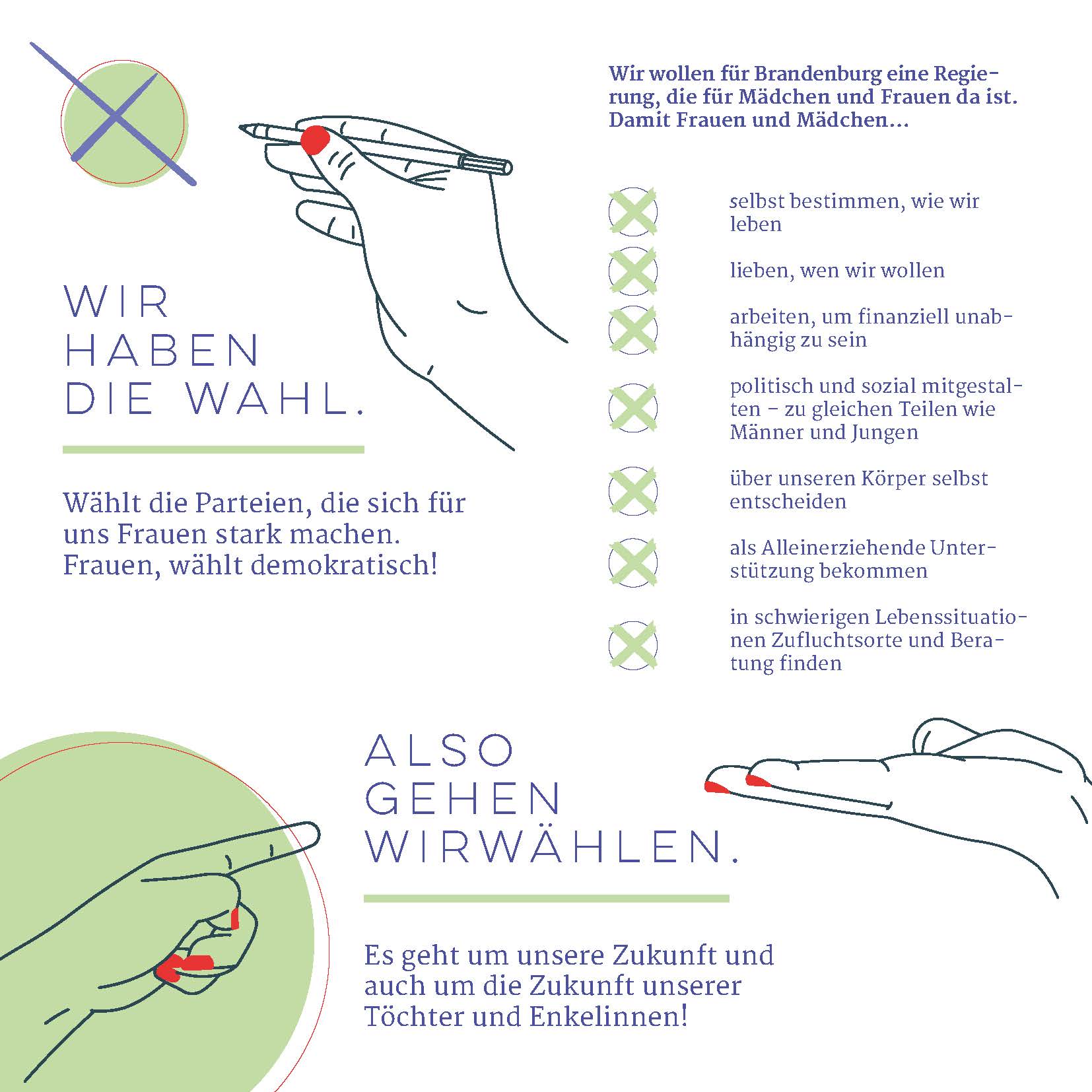 WIR HABEN DIE WAHL.

Wählt die Parteien, die sich für uns Frauen stark machen. Frauen, wählt demokratisch!

Wir wollen für Brandenburg eine Regierung, die für Mädchen und Frauen da ist. Damit Frauen und Mädchen…

selbst bestimmen, wie wir leben

lieben, wen wir wollen

arbeiten, um finanziell unabhängig zu sein

politisch und sozial mitgestalten – zu gleichen Teilen wie Männer und Jungen

über unseren Körper selbst entscheiden

als Alleinerziehende Unterstützung bekommen

in schwierigen Lebenssituationen Zufluchtsorte und Beratung finden

ALSO GEHEN WIRWÄHLEN.

Es geht um unsere Zukunft und auch um die Zukunft unserer Töchter und Enkelinnen!